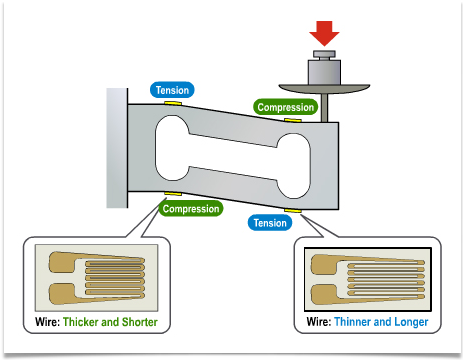 Tension

Compression

Compression

Tension

Wire: Thicker and Shorter

Wire: Thinner and Longer